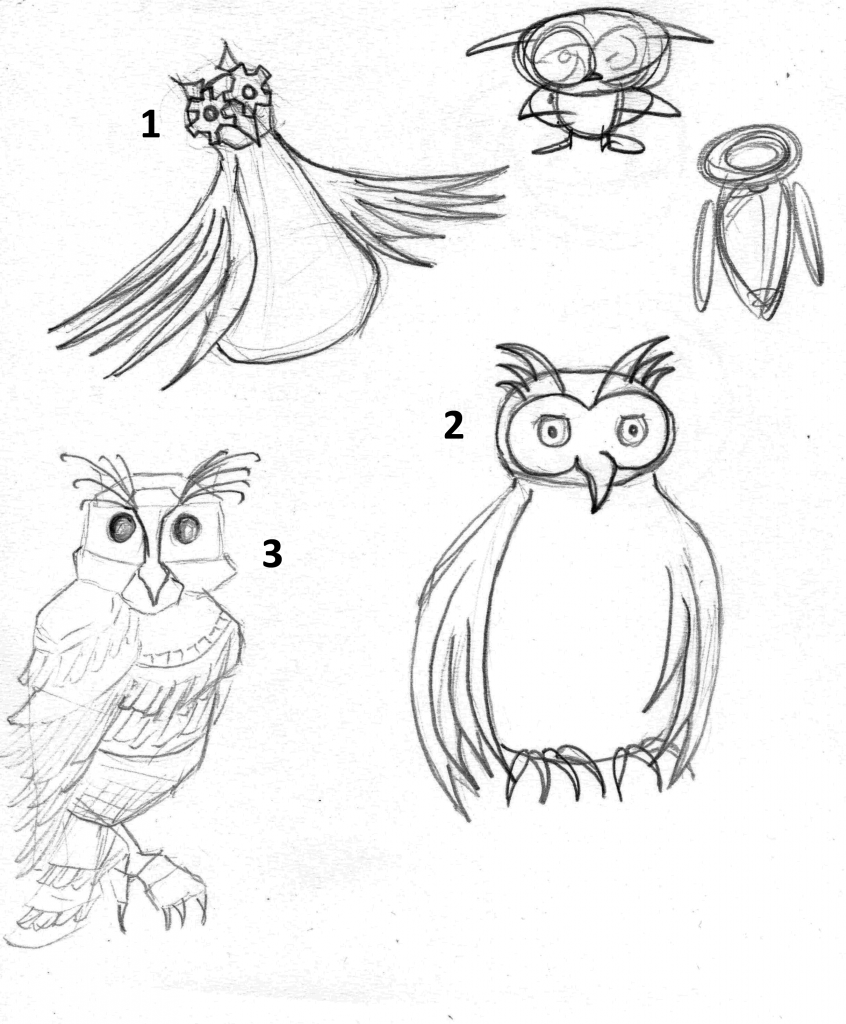 1

2

3