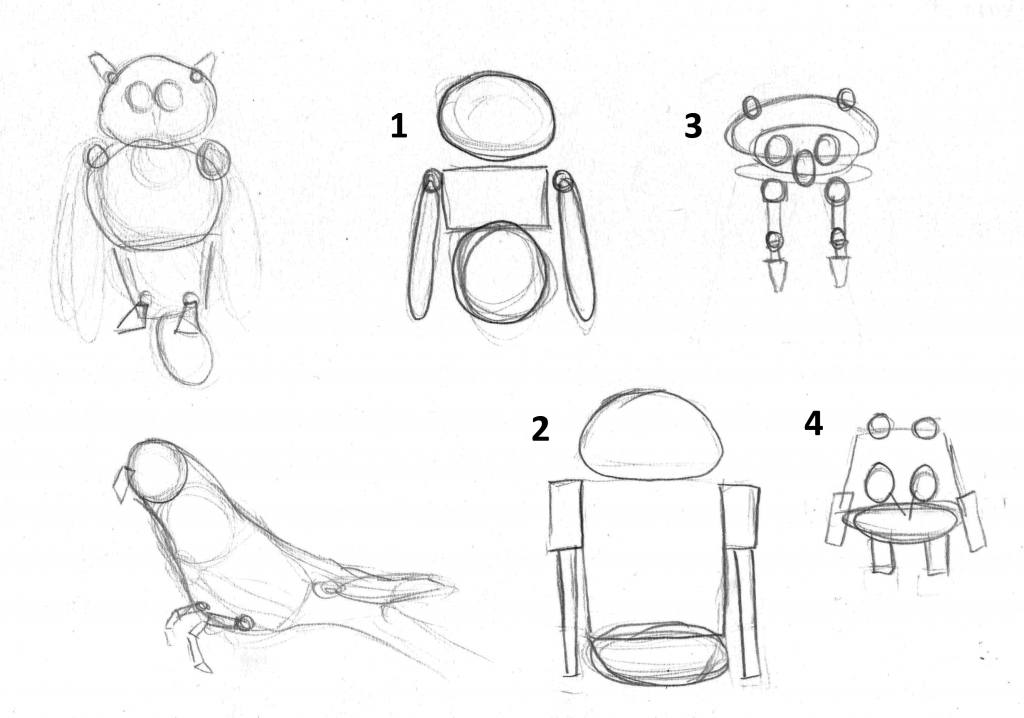 1

3

2

4