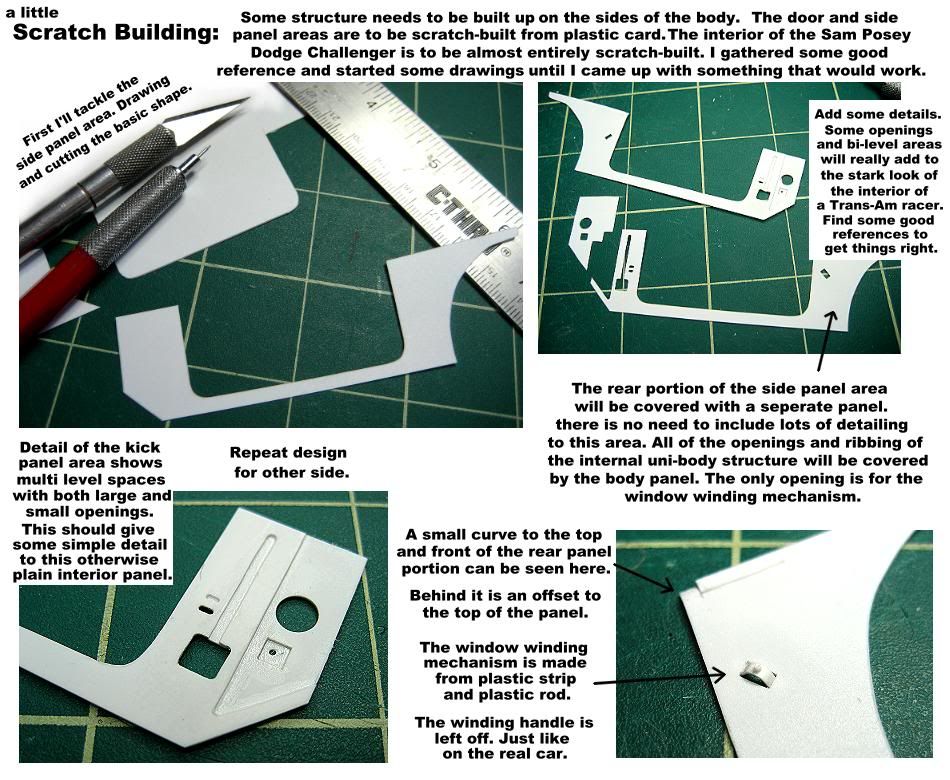 a little
Scratch Building:

Some structure needs to be built up on the sides of the body. The door and side panel areas are to be scratch-built from plastic card. The interior of the Sam Posey Dodge Challenger is to be almost entirely scratch-built. I gathered some good reference and started some drawings until I came up with something that would work.

First I'll tackle the side panel area. Drawing and cutting the basic shape.

4

5

C-THRU

Add some details. Some openings and bi-level areas will really add to the stark look of the interior of a Trans-Am racer. Find some good references to get things right.

The rear portion of the side panel area will be covered with a seperate panel. there is no need to include lots of detailing to this area. All of the openings and ribbing of the internal uni-body structure will be covered by the body panel. The only opening is for the window winding mechanism.

Detail of the kick panel area shows multi level spaces with both large and small openings. This should give some simple detail to this otherwise plain interior panel.

Repeat design for other side.

A small curve to the top and front of the rear panel portion can be seen here.

Behind it is an offset to the top of the panel.

The window winding mechanism is made from plastic strip and plastic rod.

The winding handle is left off. Just like on the real car.